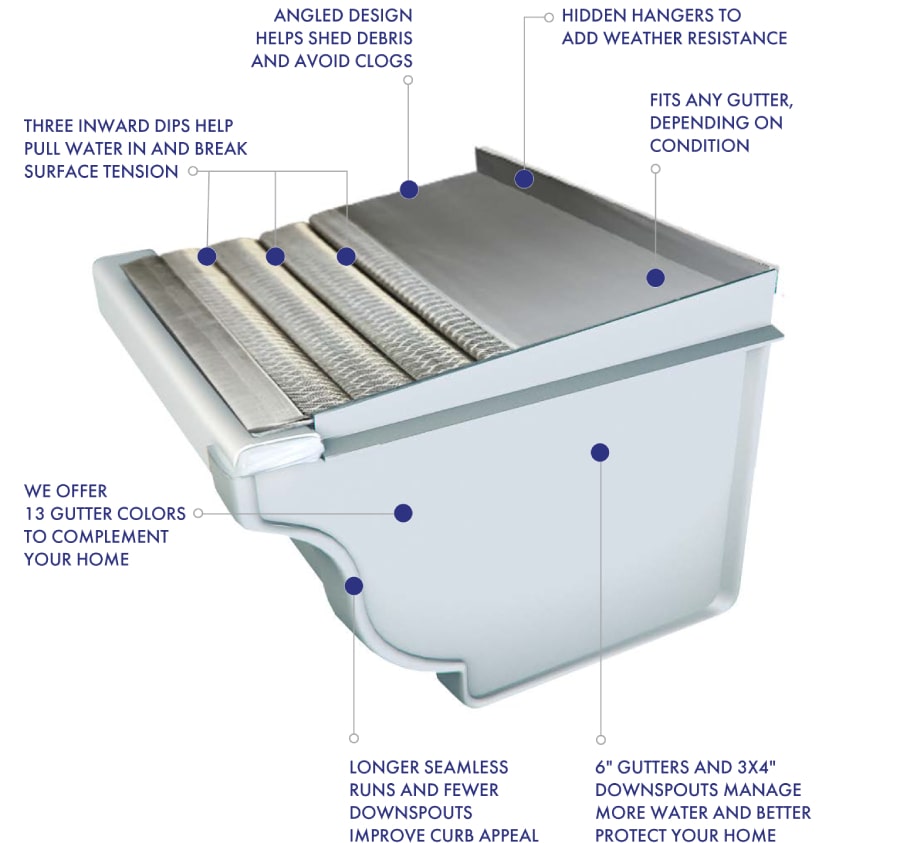 ANGLED DESIGN HELPS SHED DEBRIS AND AVOID CLOGS

HIDDEN HANGERS TO ADD WEATHER RESISTANCE

THREE INWARD DIPS HELP PULL WATER IN AND BREAK SURFACE TENSION

FITS ANY GUTTER, DEPENDING ON CONDITION

WE OFFER 13 GUTTER COLORS TO COMPLEMENT YOUR HOME

LONGER SEAMLESS RUNS AND FEWER DOWNSPOUTS IMPROVE CURB APPEAL

6" GUTTERS AND 3X4" DOWNSPOUTS MANAGE MORE WATER AND BETTER PROTECT YOUR HOME